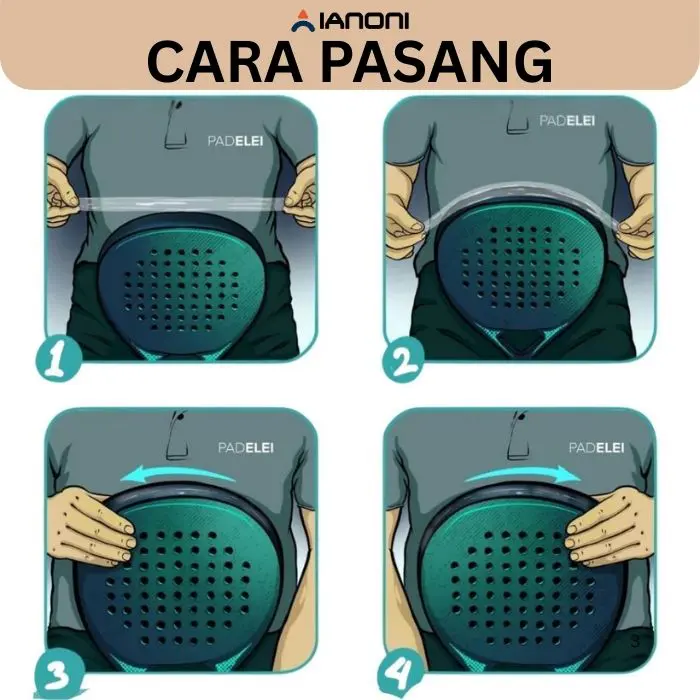 IANONI
CARA PASANG

PADELEI
1

PADELEI
2

PADELEI
3

PADELEI
4